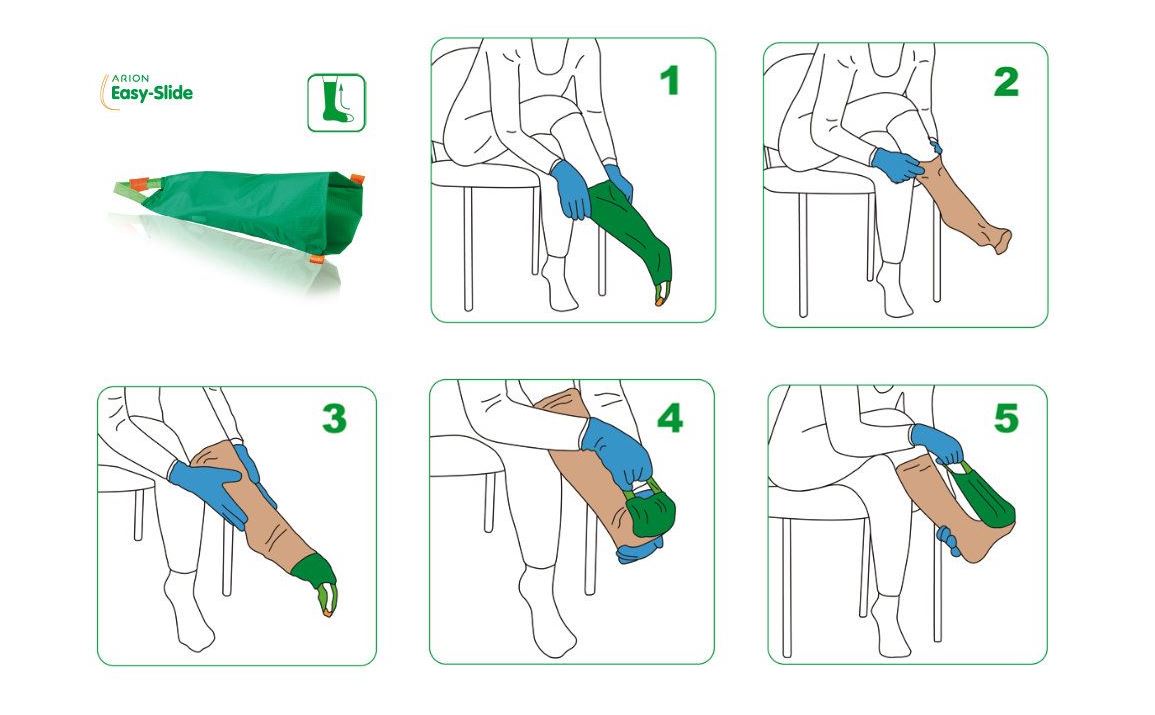 ARION
Easy-Slide

1

2

3

4

5